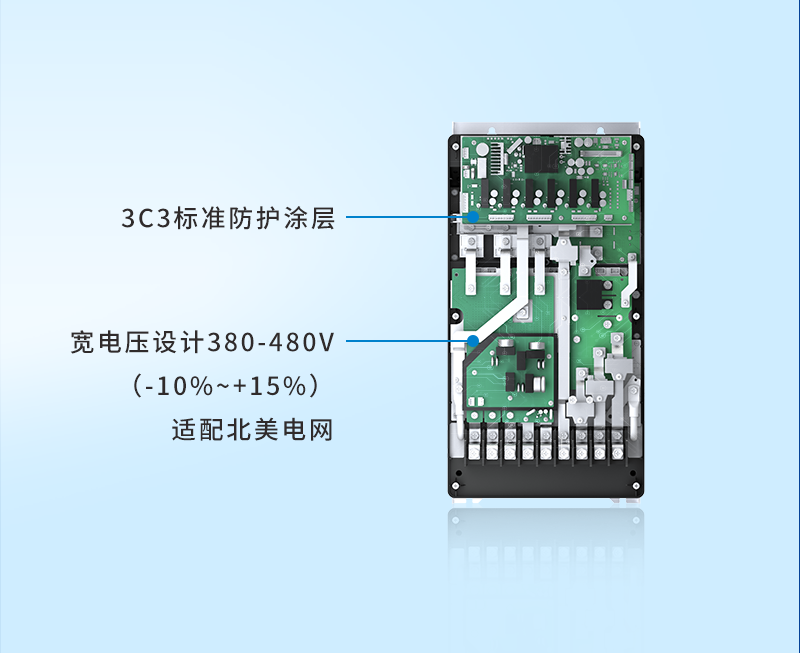 3C3标准防护涂层

宽电压设计380-480V
（-10%~+15%）
适配北美电网